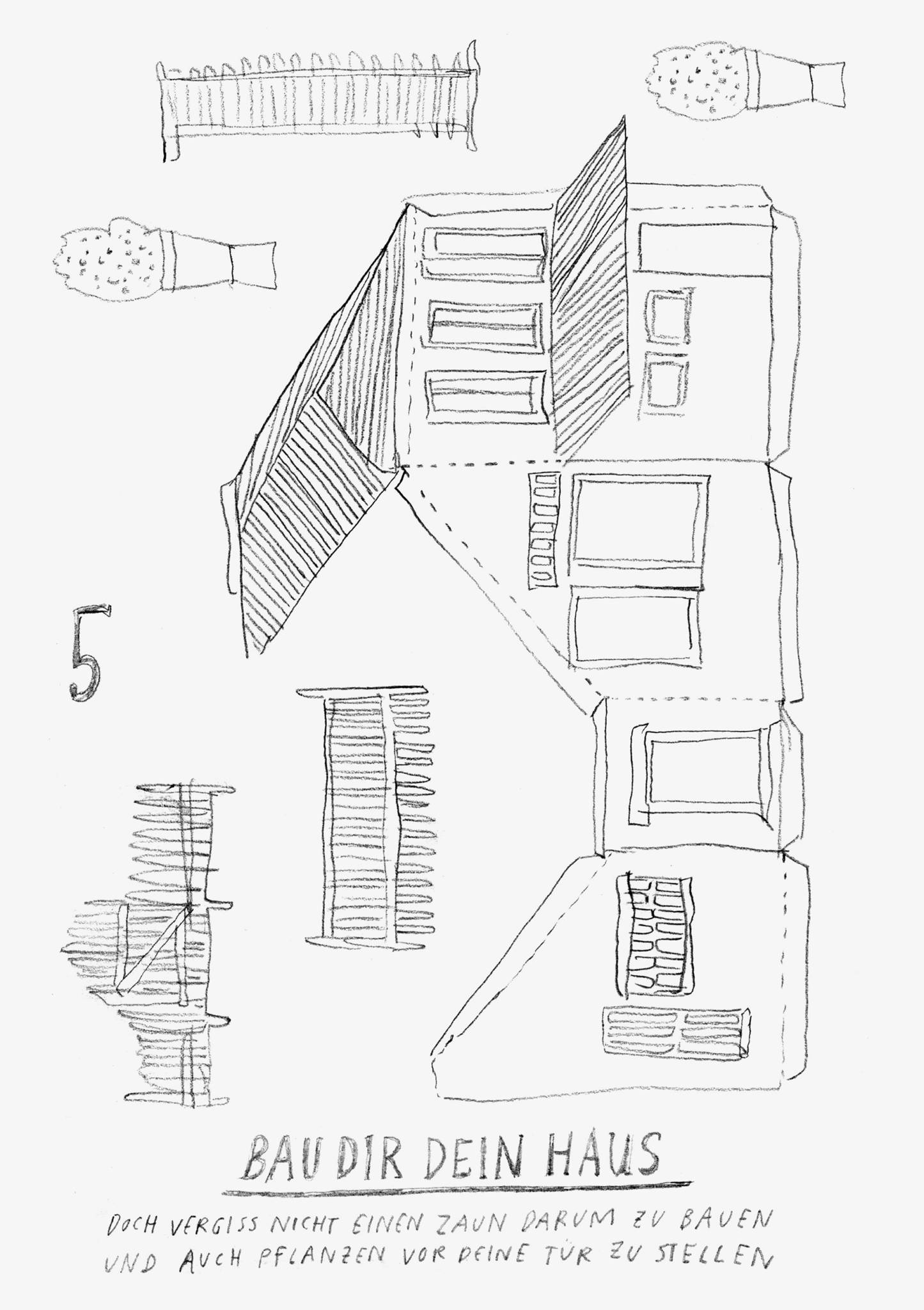 5

BAU DIR DEIN HAUS

DOCH VERGISS NICHT EINEN ZAUN DARUM ZU BAUEN UND AUCH PFLANZEN VOR DEINE TÜR ZU STELLEN