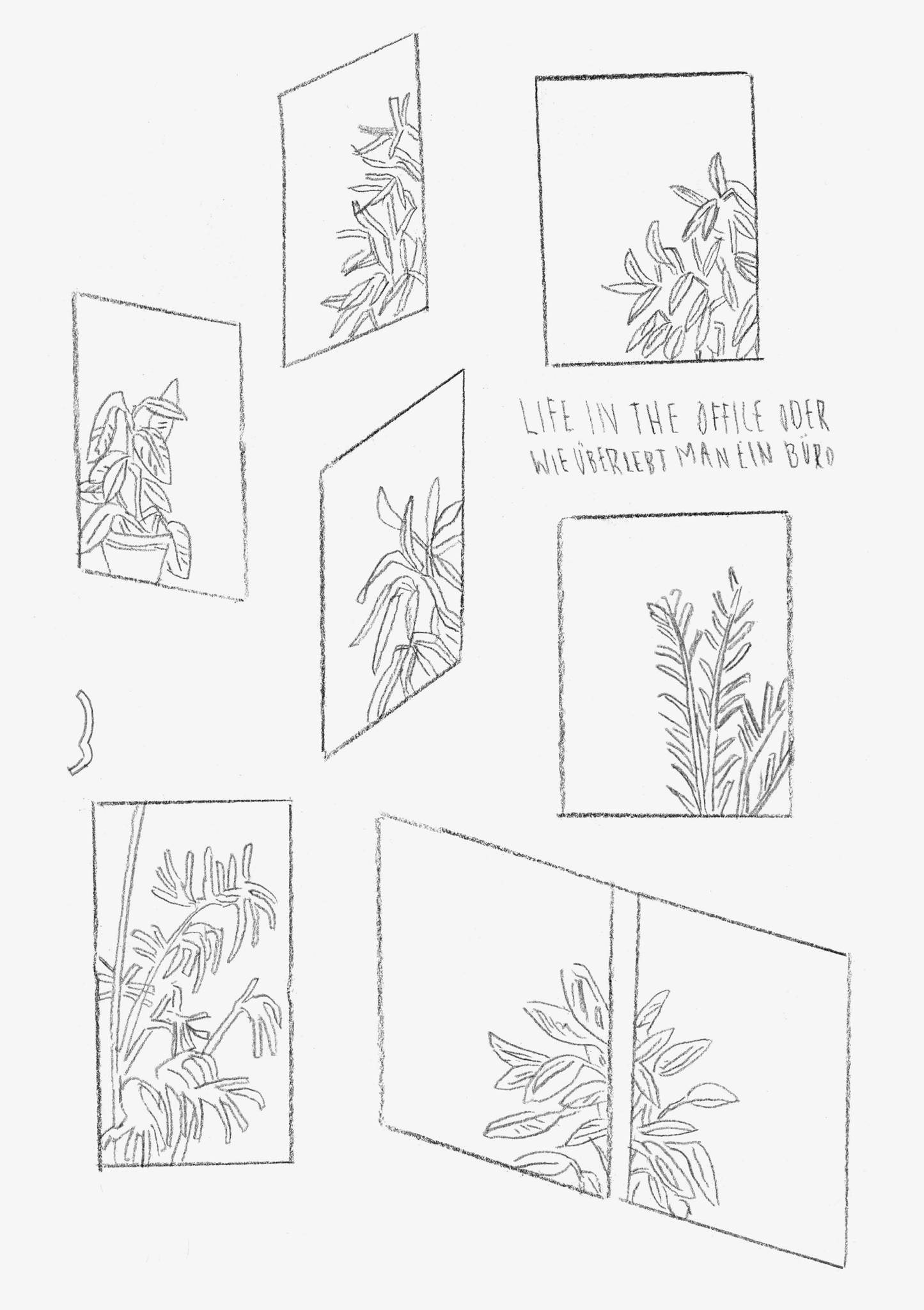 LIFE IN THE OFFICE ODER
WIE ÜBERLEBT MAN EIN BÜRO